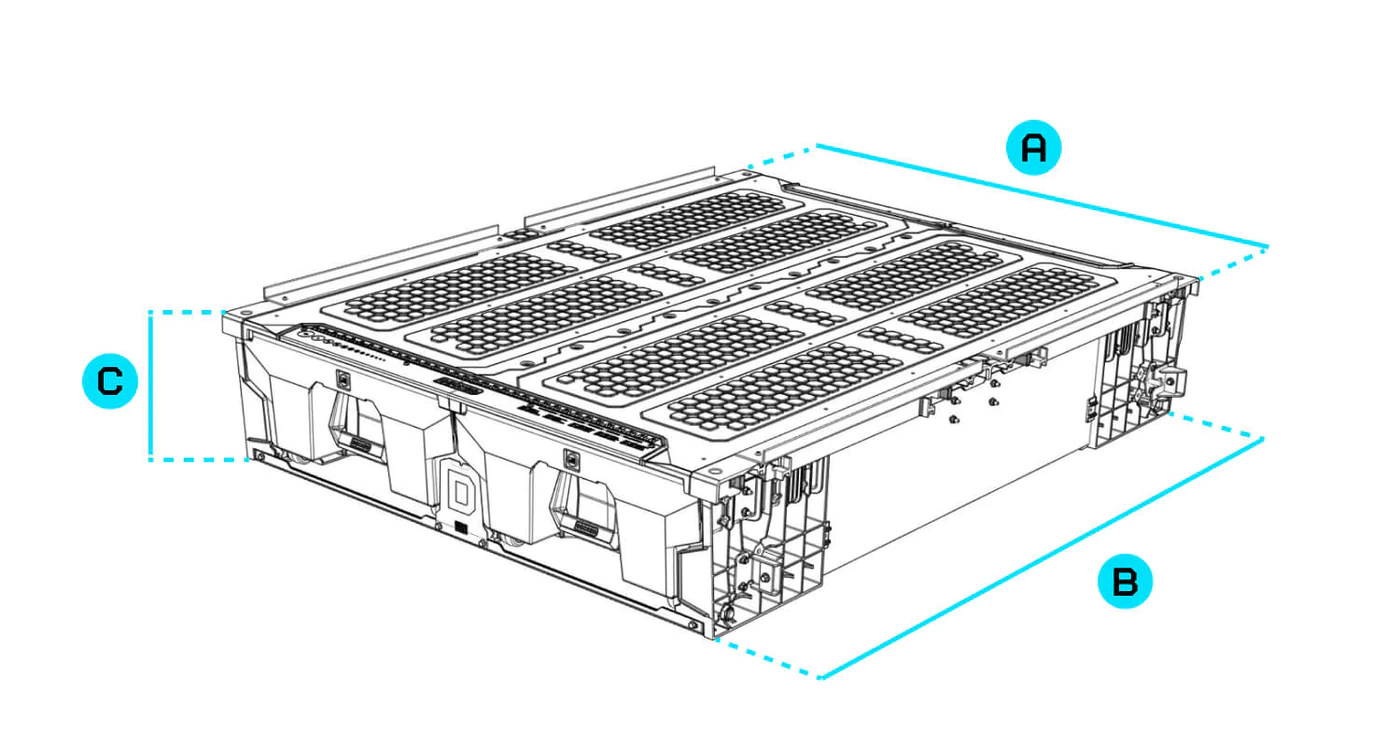 A
C
B